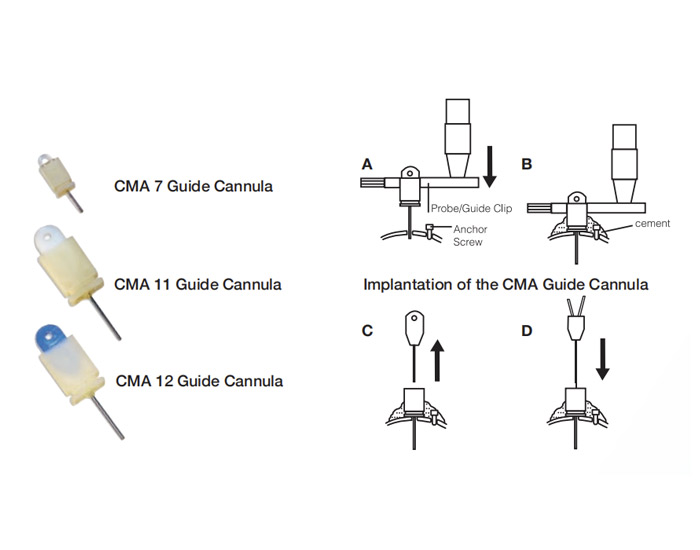 CMA 7 Guide Cannula

CMA 11 Guide Cannula

CMA 12 Guide Cannula

A

Probe/Guide Clip

Anchor Screw

B

cement

Implantation of the CMA Guide Cannula

C

D